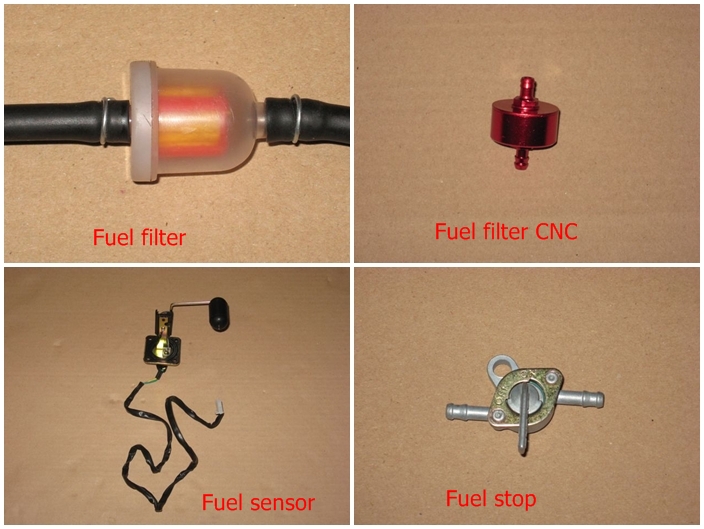 Fuel filter

Fuel filter CNC

Fuel sensor

Fuel stop